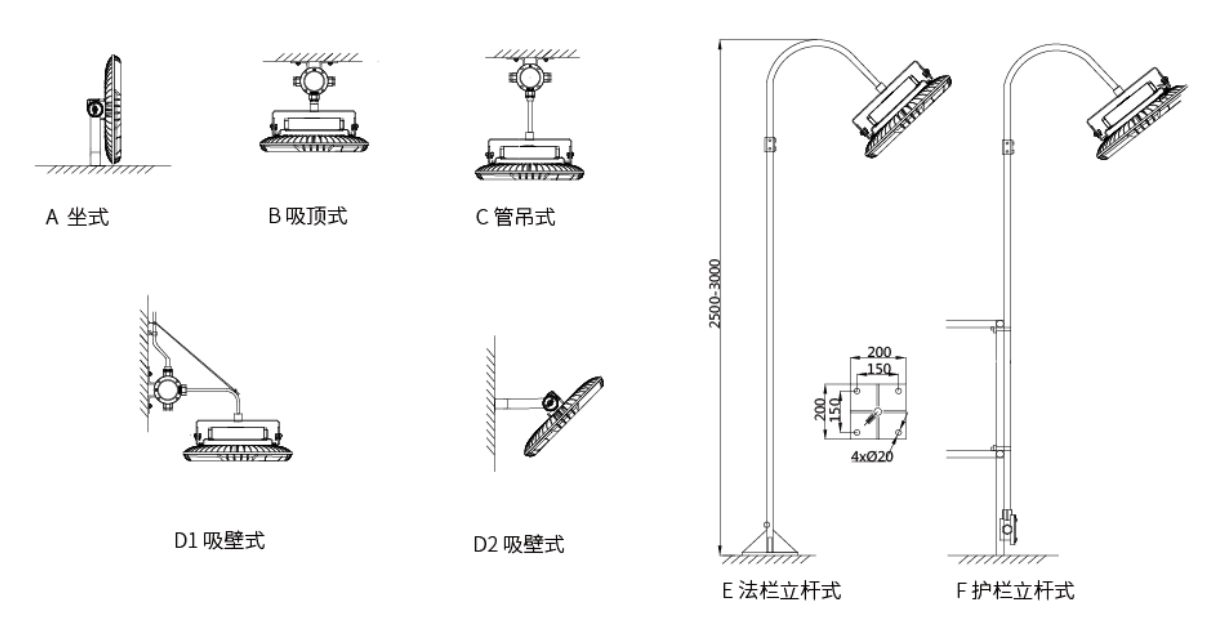 A 坐式

B 吸顶式

C 管吊式

D1 吸壁式

D2 吸壁式

2500-3000

200

150

200

150

4xØ20

E 法栏立杆式

F 护栏立杆式